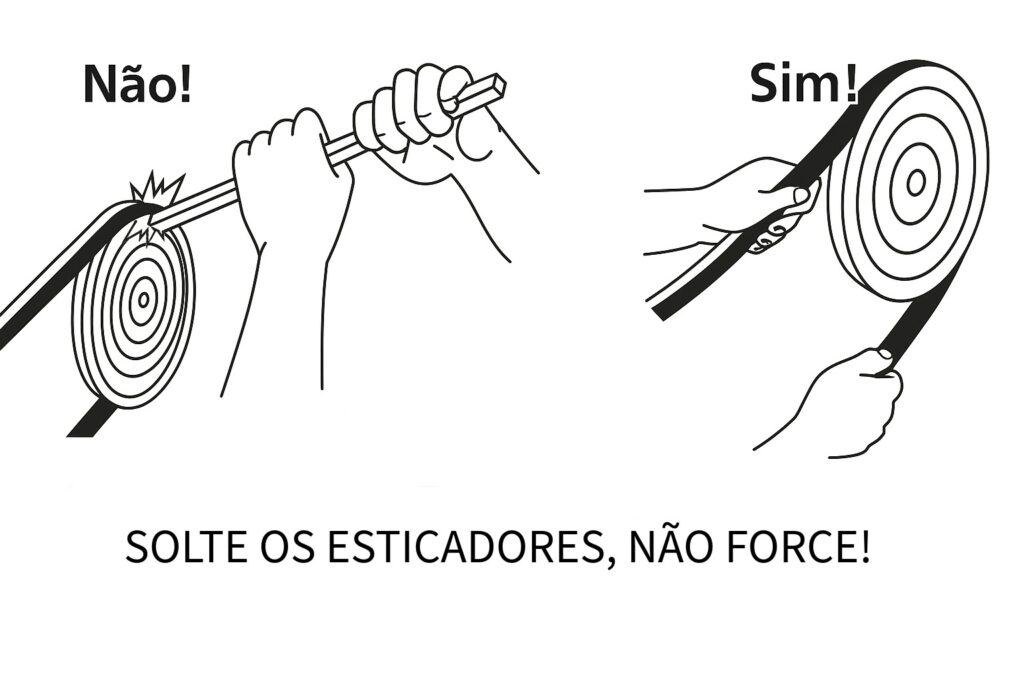 Não!

Sim!

SOLTE OS ESTICADORES, NÃO FORCE!